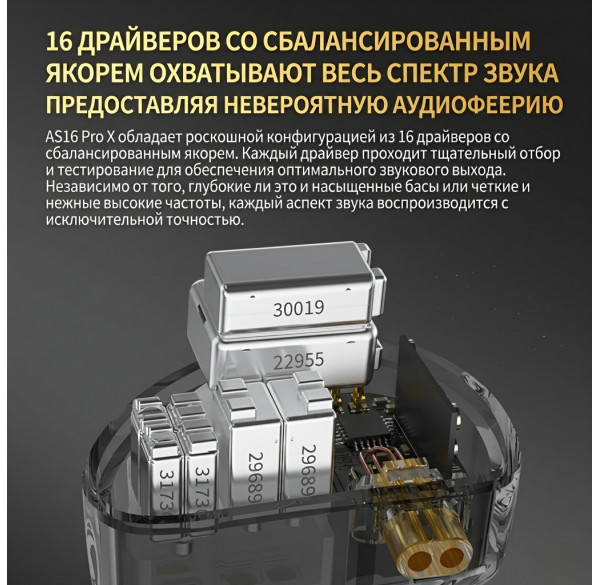 16 ДРАЙВЕРОВ СО СБАЛАНСИРОВАННЫМ ЯКОРЕМ ОХВАТЫВАЮТ ВЕСЬ СПЕКТР ЗВУКА ПРЕДОСТАВЛЯЯ НЕВЕРОЯТНУЮ АУДИОФЕЕРИЮ

AS16 Pro X обладает роскошной конфигурацией из 16 драйверов со сбалансированным якорем. Каждый драйвер проходит тщательный отбор и тестирование для обеспечения оптимального звукового выхода. Независимо от того, глубокие ли это и насыщенные басы или четкие и нежные высокие частоты, каждый аспект звука воспроизводится с исключительной точностью.

30019

22955

3173

3173

29689

29689